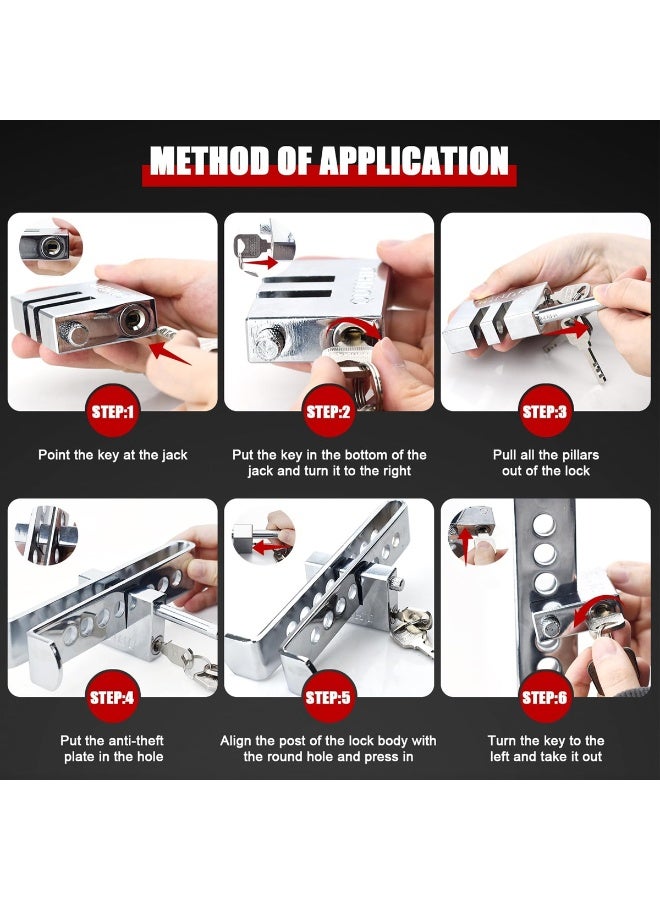 METHOD OF APPLICATION

STEP:1

Point the key at the jack

STEP:2

Put the key in the bottom of the jack and turn it to the right

STEP:3

Pull all the pillars out of the lock

STEP:4

Put the anti-theft plate in the hole

STEP:5

Align the post of the lock body with the round hole and press in

STEP:6

Turn the key to the left and take it out